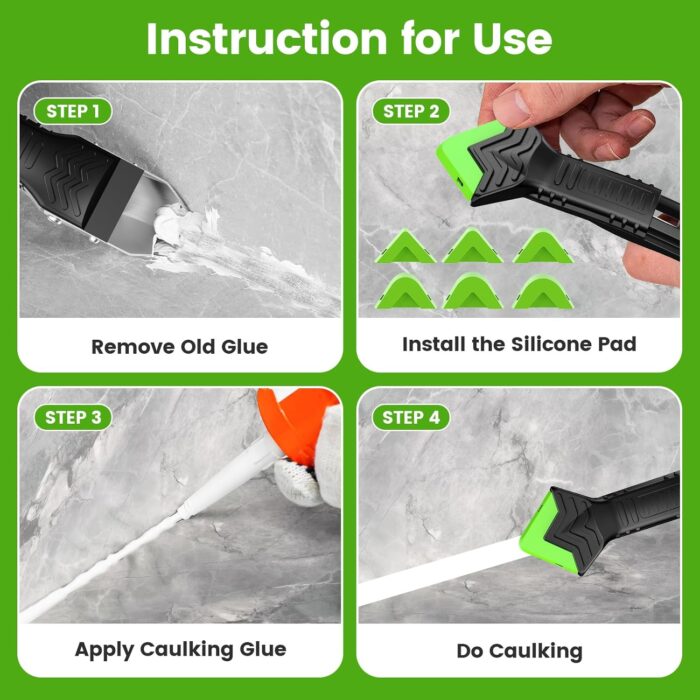 Instruction for Use

STEP 1

Remove Old Glue

STEP 2

Install the Silicone Pad

STEP 3

Apply Caulking Glue

STEP 4

Do Caulking